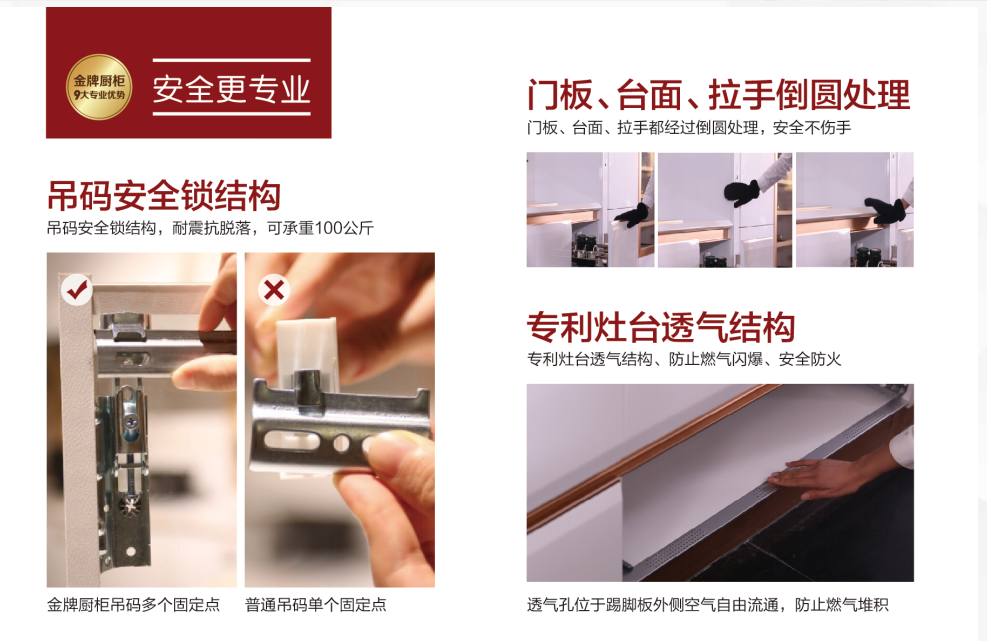 金牌厨柜
9大专业优势

安全更专业

吊码安全锁结构
吊码安全锁结构，耐震抗脱落，可承重100公斤

金牌厨柜吊码多个固定点

普通吊码单个固定点

门板、台面、拉手倒圆处理
门板、台面、拉手都经过倒圆处理，安全不伤手

专利灶台透气结构
专利灶台透气结构、防止燃气闪爆、安全防火

透气孔位于踢脚板外侧空气自由流通，防止燃气堆积